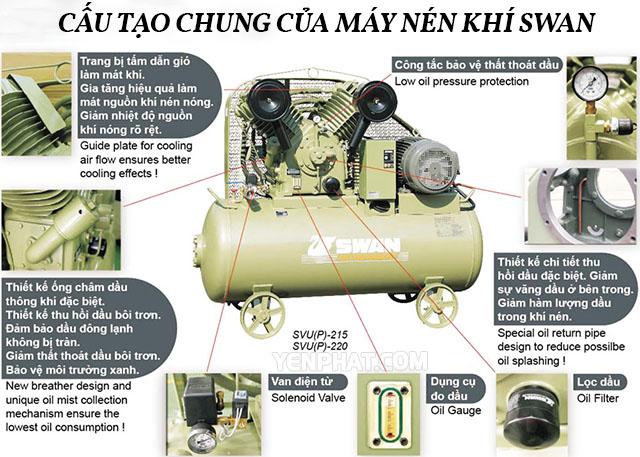 CẤU TẠO CHUNG CỦA MÁY NÉN KHÍ SWAN

Trang bị tấm dẫn gió làm mát khí. Gia tăng hiệu quả làm mát nguồn khí nén nóng. Giảm nhiệt độ nguồn khí nóng rõ rệt.

Guide plate for cooling air flow ensures better cooling effects !

Công tắc bảo vệ thất thoát dầu

Low oil pressure protection

SWAN

Thiết kế chi tiết thu hồi dầu đặc biệt. Giảm sự văng dầu ở bên trong. Giảm hàm lượng dầu trong khí nén.

Special oil return pipe design to reduce possilbe oil splashing !

Thiết kế ống châm dầu thông khí đặc biệt. Thiết kế thu hồi dầu bôi trơn. Đảm bảo dầu đông lạnh không bị tràn. Giảm thất thoát dầu bôi trơn. Bảo vệ môi trường xanh.

New breather design and unique oil mist collection mechanism ensure the lowest oil consumption !

SVU(P)-215
SVU(P)-220

YENPHAT.COM

Van điện từ
Solenoid Valve

Dụng cụ đo dầu
Oil Gauge

Lọc dầu
Oil Filter