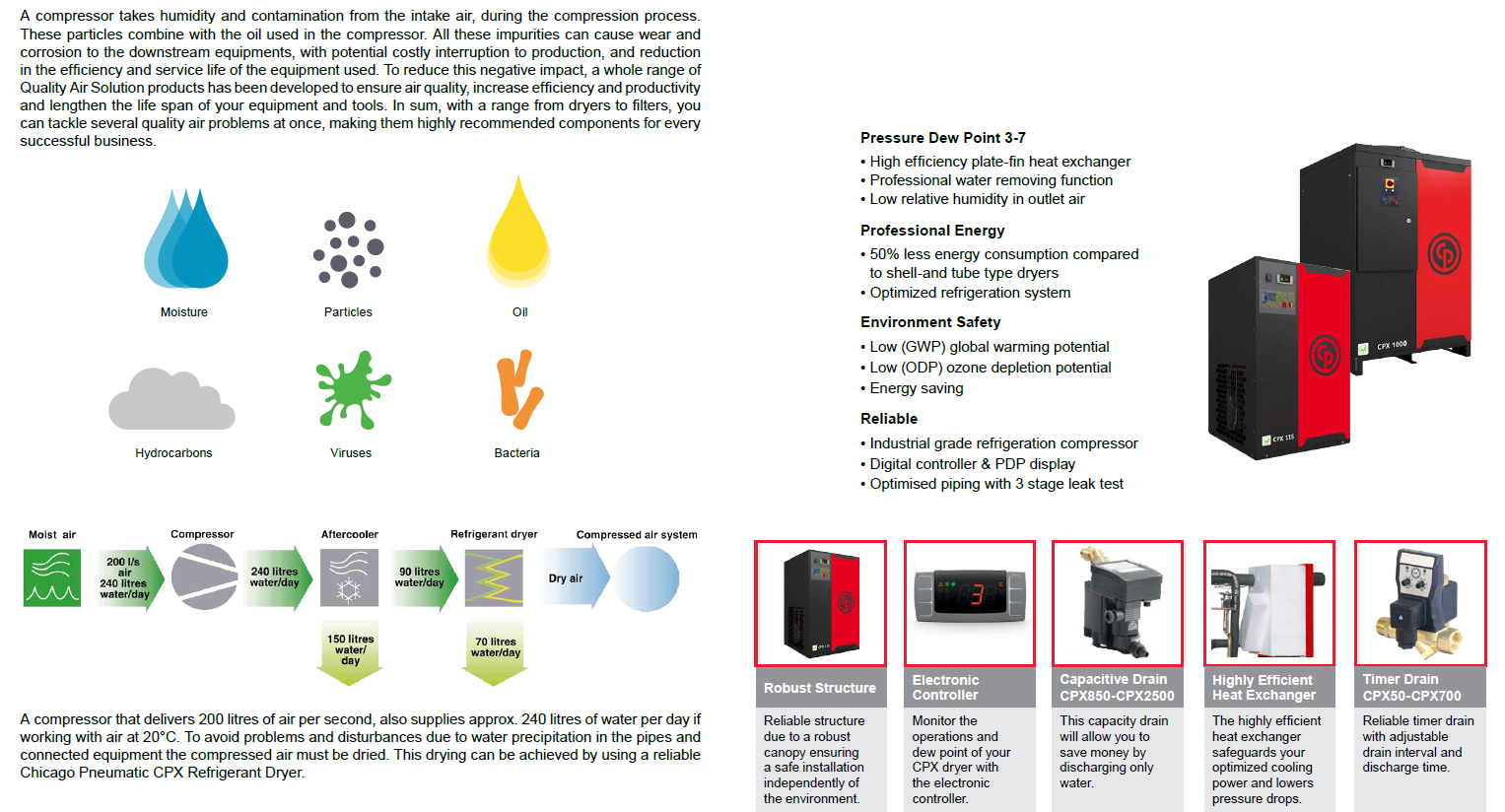 A compressor takes humidity and contamination from the intake air, during the compression process. These particles combine with the oil used in the compressor. All these impurities can cause wear and corrosion to the downstream equipments, with potential costly interruption to production, and reduction in the efficiency and service life of the equipment used. To reduce this negative impact, a whole range of Quality Air Solution products has been developed to ensure air quality, increase efficiency and productivity and lengthen the life span of your equipment and tools. In sum, with a range from dryers to filters, you can tackle several quality air problems at once, making them highly recommended components for every successful business.

Moisture

Particles

Oil

Hydrocarbons

Viruses

Bacteria

Moist air

Compressor

Aftercooler

Refrigerant dryer

Compressed air system

200 l/s air 240 litres water/day

240 litres water/day

90 litres water/day

Dry air

150 litres water/ day

70 litres water/day

A compressor that delivers 200 litres of air per second, also supplies approx. 240 litres of water per day if working with air at 20°C. To avoid problems and disturbances due to water precipitation in the pipes and connected equipment the compressed air must be dried. This drying can be achieved by using a reliable Chicago Pneumatic CPX Refrigerant Dryer.

Pressure Dew Point 3-7
• High efficiency plate-fin heat exchanger
• Professional water removing function
• Low relative humidity in outlet air

Professional Energy
• 50% less energy consumption compared to shell-and tube type dryers
• Optimized refrigeration system

Environment Safety
• Low (GWP) global warming potential
• Low (ODP) ozone depletion potential
• Energy saving

Reliable
• Industrial grade refrigeration compressor
• Digital controller & PDP display
• Optimised piping with 3 stage leak test

CPX 1000

CPX 115

Robust Structure
Reliable structure due to a robust canopy ensuring a safe installation independently of the environment.

Electronic Controller
Monitor the operations and dew point of your CPX dryer with the electronic controller.

Capacitive Drain CPX850-CPX2500
This capacity drain will allow you to save money by discharging only water.

Highly Efficient Heat Exchanger
The highly efficient heat exchanger safeguards your optimized cooling power and lowers pressure drops.

Timer Drain CPX50-CPX700
Reliable timer drain with adjustable drain interval and discharge time.